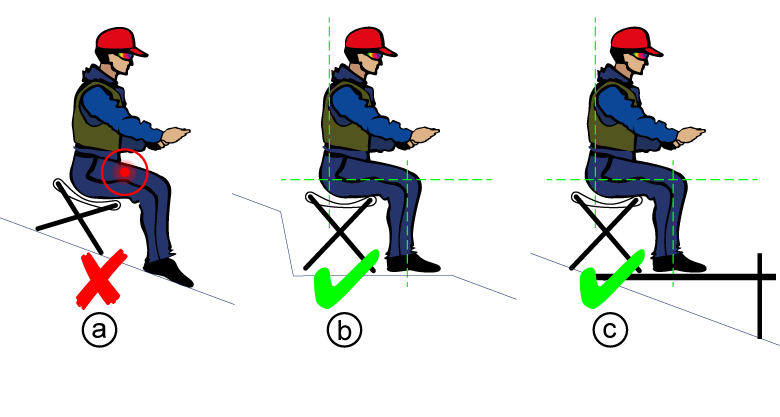 a

b

c